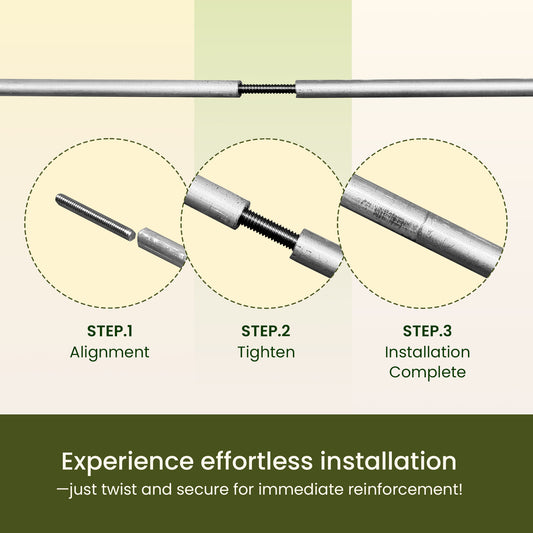 STEP.1
Alignment

STEP.2
Tighten

STEP.3
Installation Complete

Experience effortless installation
—just twist and secure for immediate reinforcement!